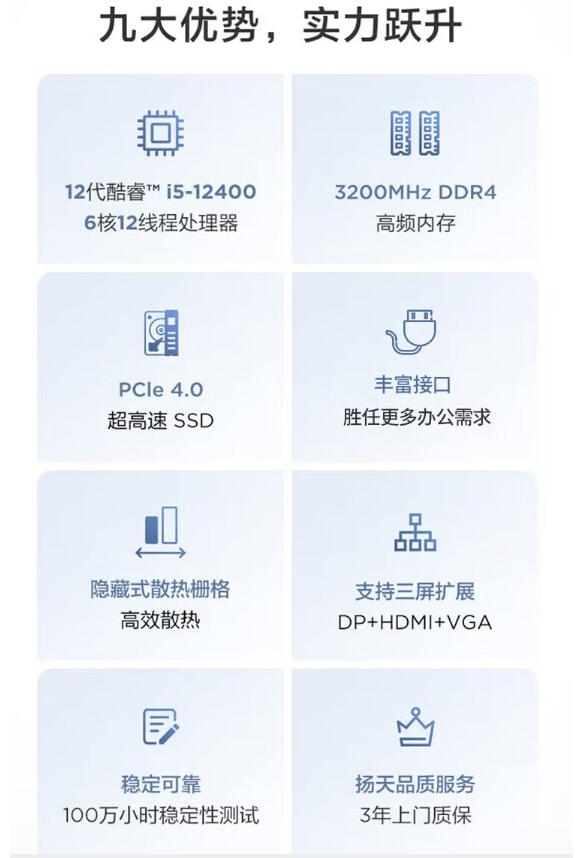 九大优势，实力跃升

12代酷睿™ i5-12400
6核12线程处理器

3200MHz DDR4
高频内存

PCIe 4.0
超高速 SSD

丰富接口
胜任更多办公需求

隐藏式散热栅格
高效散热

支持三屏扩展
DP+HDMI+VGA

稳定可靠
100万小时稳定性测试

扬天品质服务
3年上门质保